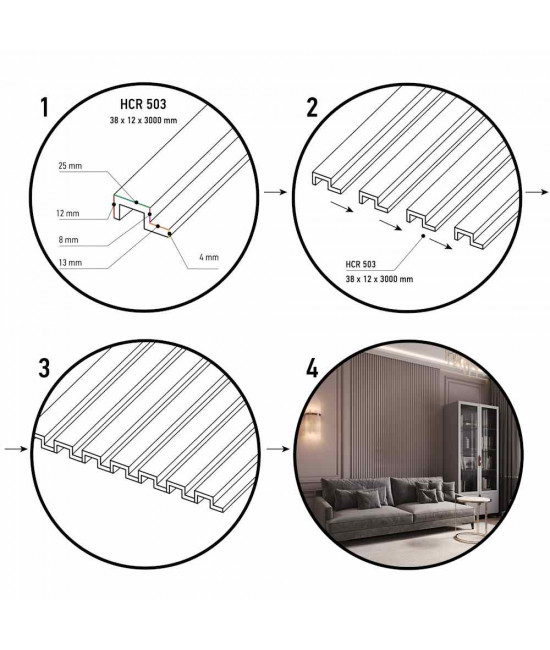 1

HCR 503
38 x 12 x 3000 mm

25 mm
12 mm
8 mm
13 mm
4 mm

2

HCR 503
38 x 12 x 3000 mm

3

4